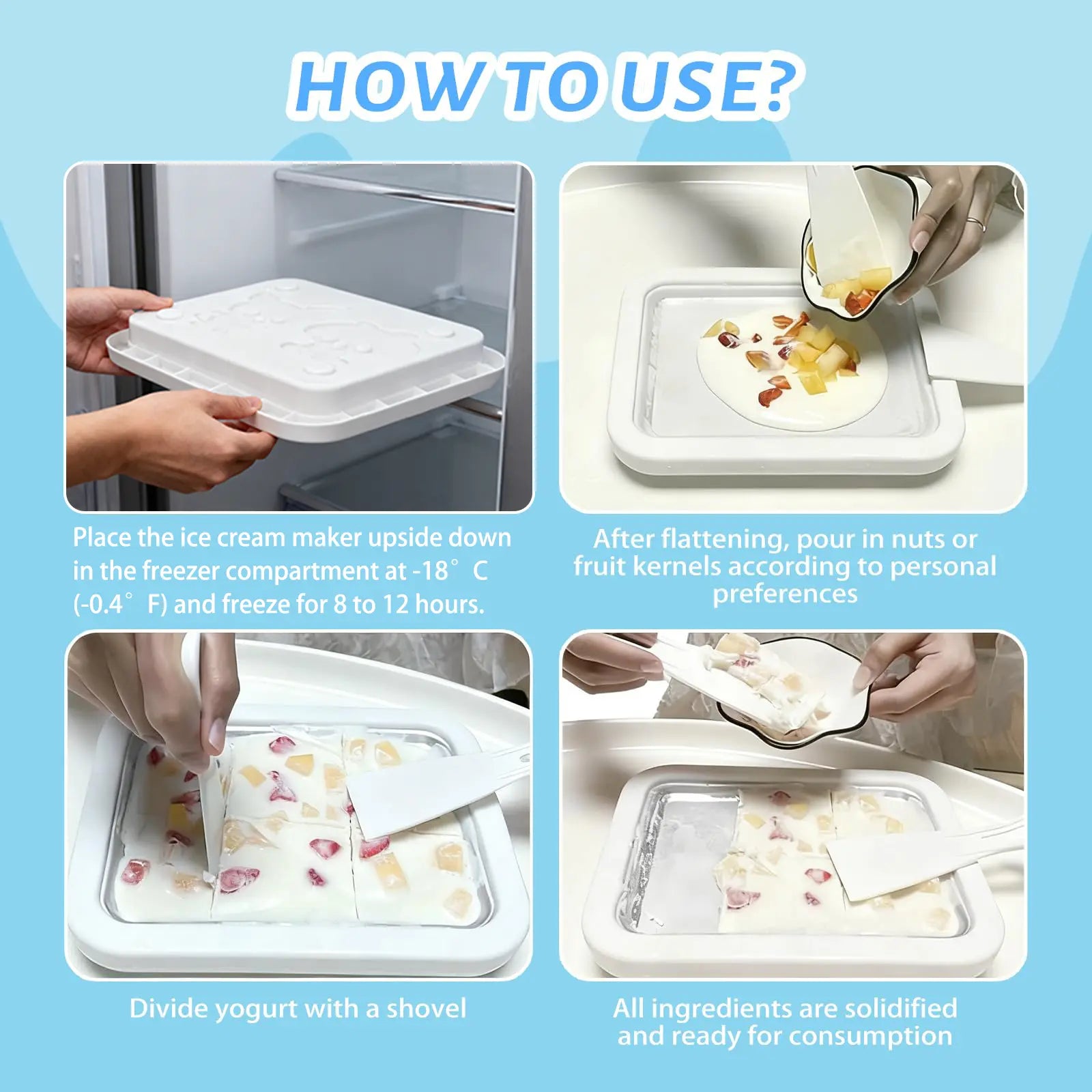 HOW TO USE?

Place the ice cream maker upside down in the freezer compartment at -18° C (-0.4° F) and freeze for 8 to 12 hours.

After flattening, pour in nuts or fruit kernels according to personal preferences

Divide yogurt with a shovel

All ingredients are solidified and ready for consumption